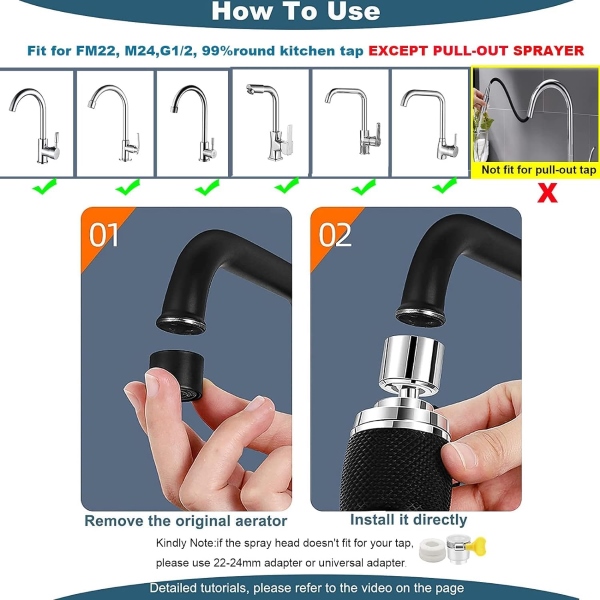 How To Use

Fit for FM22, M24,G1/2, 99%round kitchen tap EXCEPT PULL-OUT SPRAYER

Not fit for pull-out tap

X

01

02

Remove the original aerator

Install it directly

Kindly Note:if the spray head doesn't fit for your tap, please use 22-24mm adapter or universal adapter.

Detailed tutorials, please refer to the video on the page