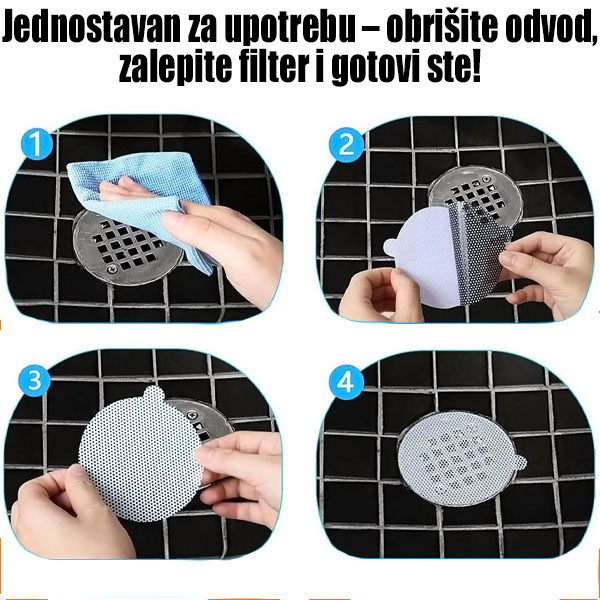 Jednostavan za upotrebu – obrišite odvod, zalepite filter i gotovi ste!

1

2

3

4